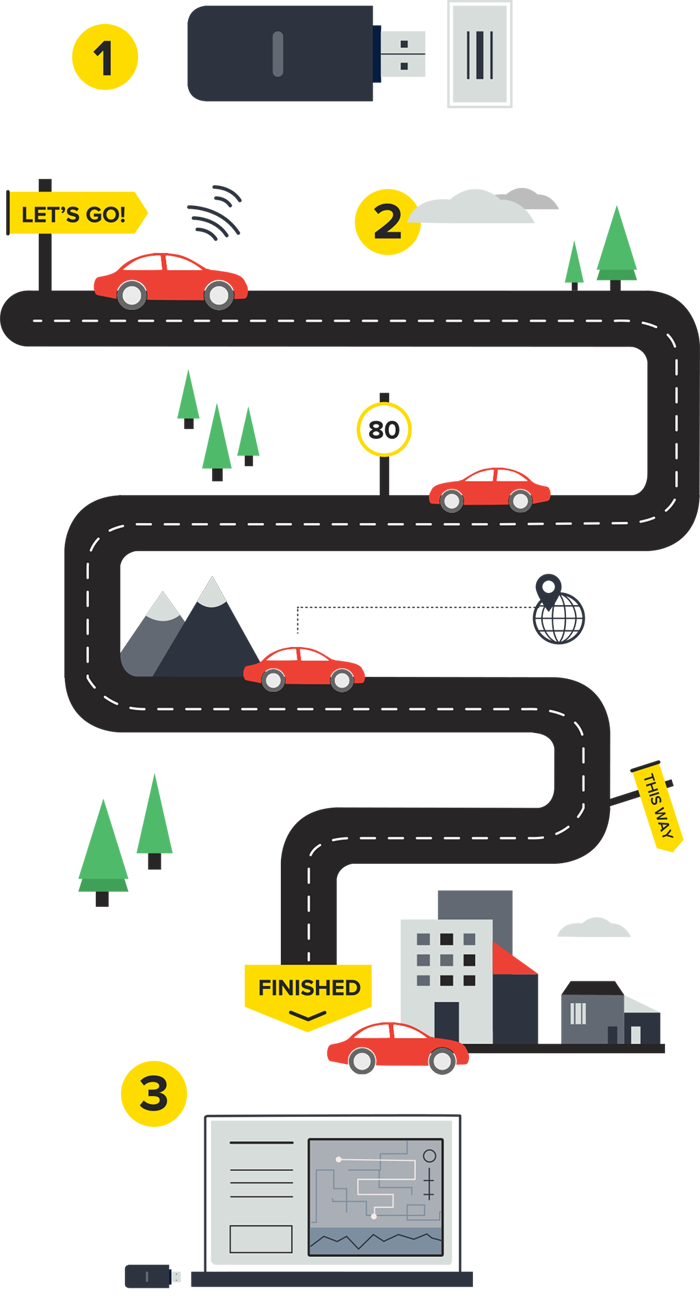 1

LET'S GO!

2

80

THIS WAY

FINISHED

3